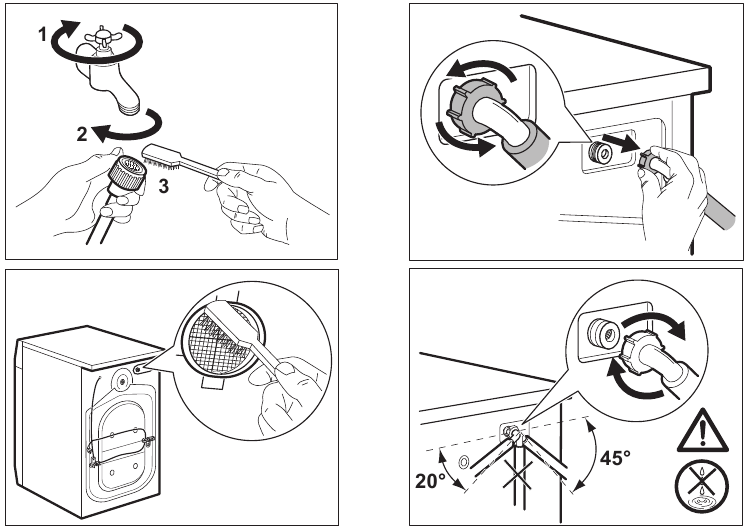 1
2
3
20°
45°