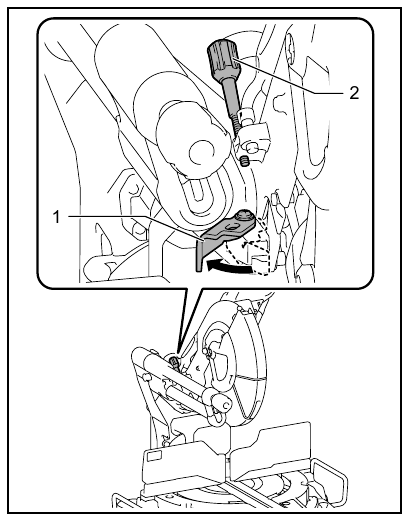 2

1