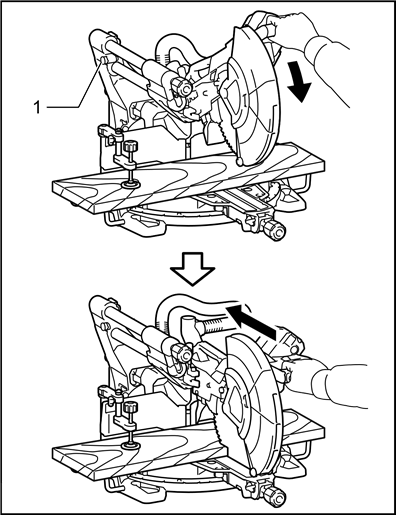 1