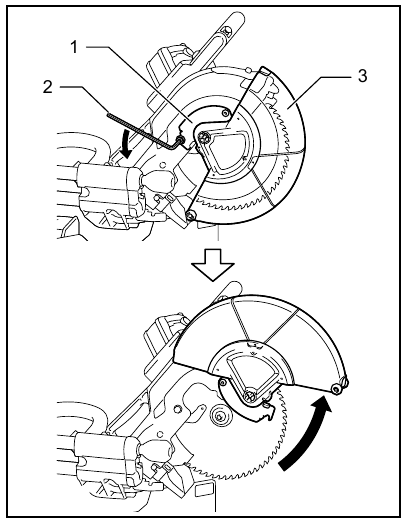 1
2
3