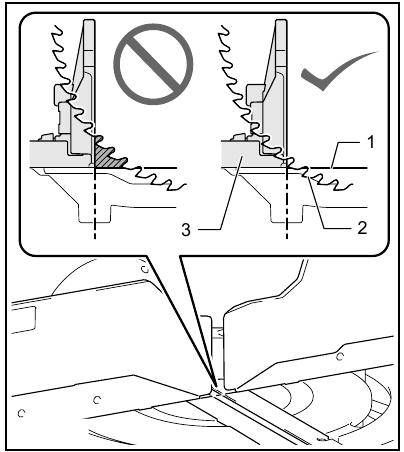 1
3
2