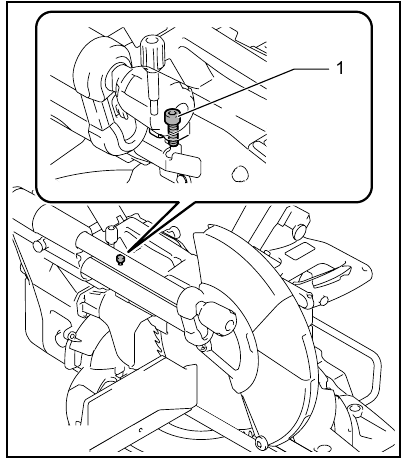 1