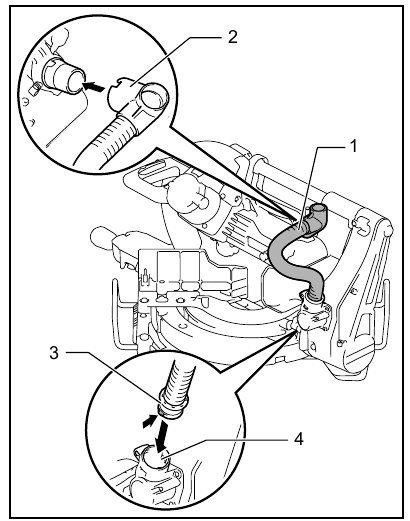 2
1
3
4