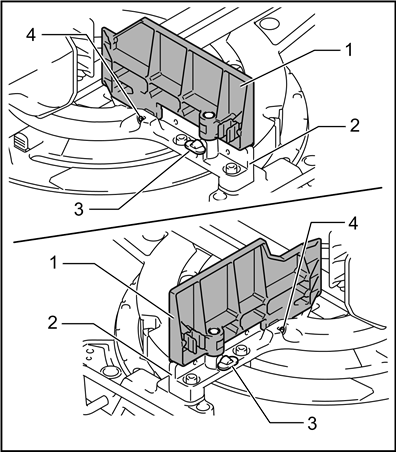 4
1
2
3
4
1
2
3