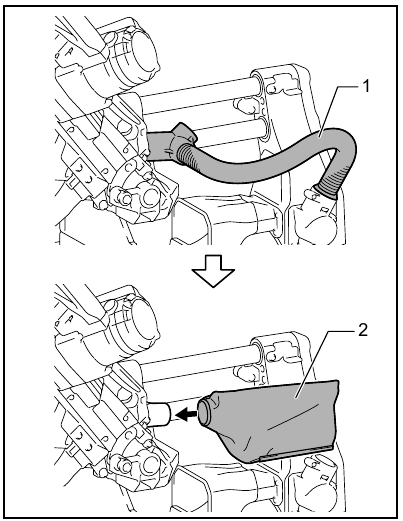 1

2