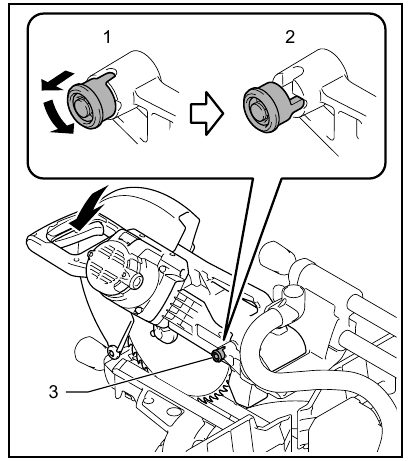 1
2
3