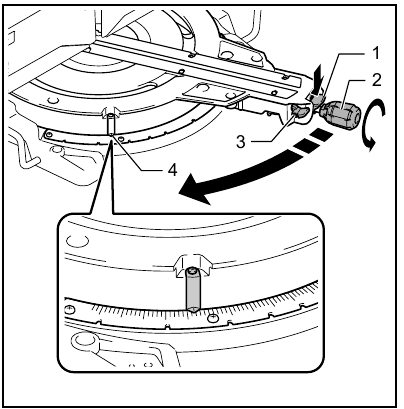 1
2
3
4