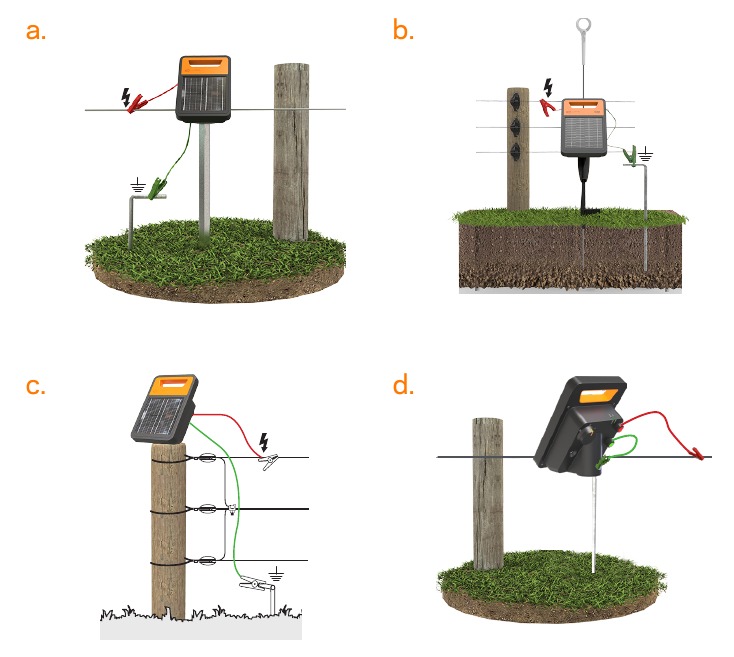 a.

b.

c.

d.