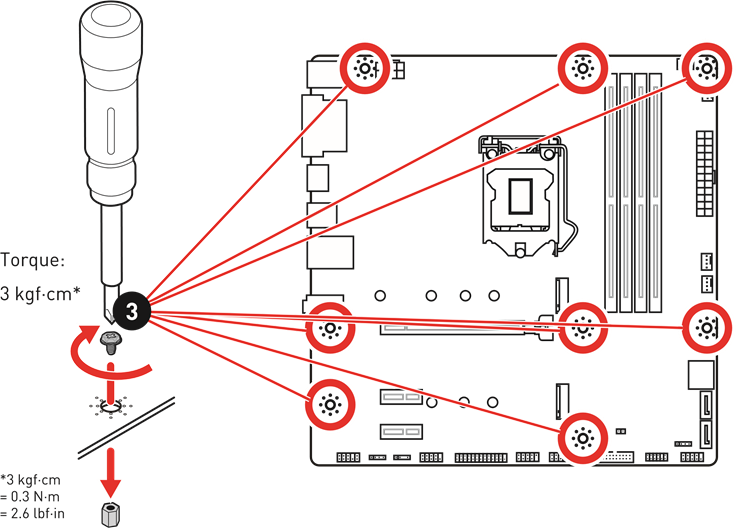 Torque:
3 kgf·cm*

3

*3 kgf·cm
= 0.3 N·m
= 2.6 lbf·in