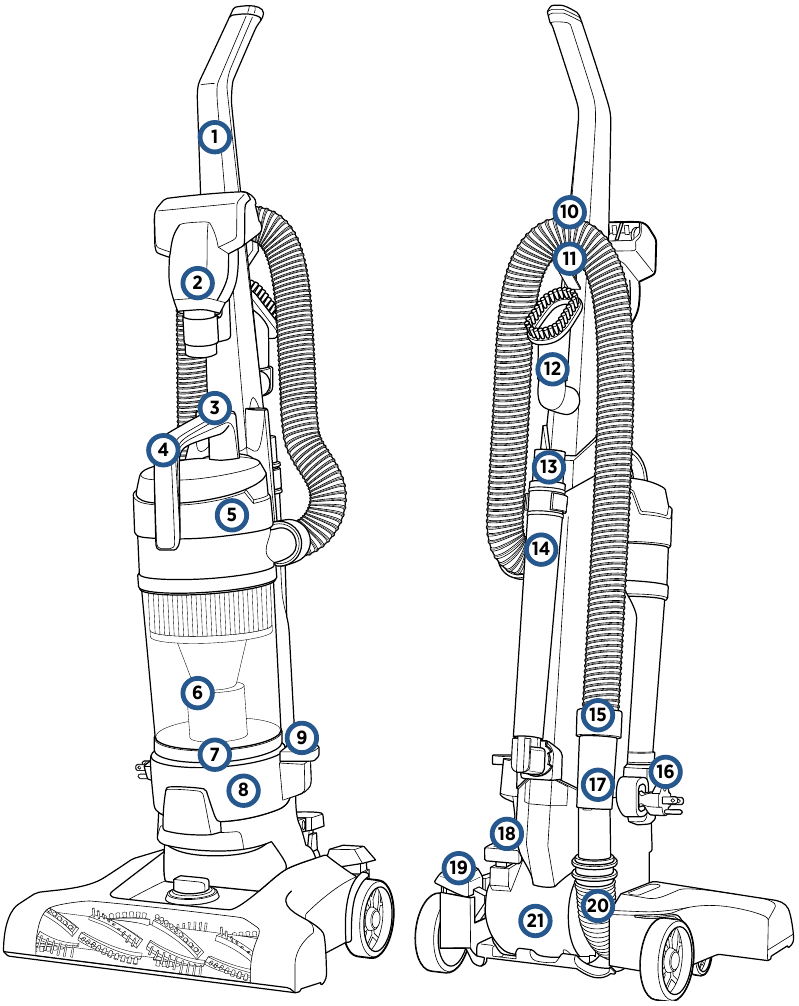 1
2
3
4
5
6
7
8
9
10
11
12
13
14
15
16
17
18
19
20
21