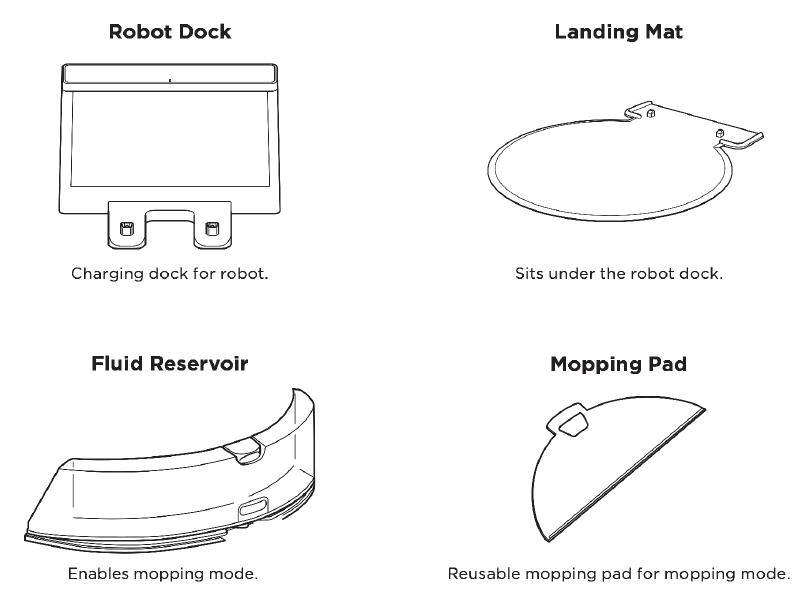 Robot Dock

Charging dock for robot.

Landing Mat

Sits under the robot dock.

Fluid Reservoir

Enables mopping mode.

Mopping Pad

Reusable mopping pad for mopping mode.