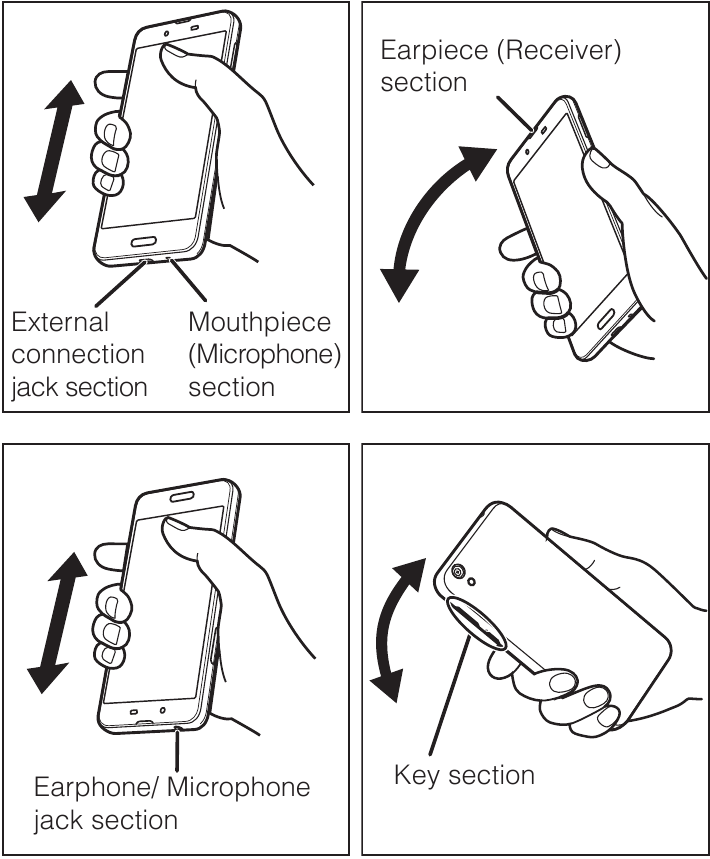 External connection jack section

Mouthpiece (Microphone) section

Earpiece (Receiver) section

Earphone/ Microphone jack section

Key section