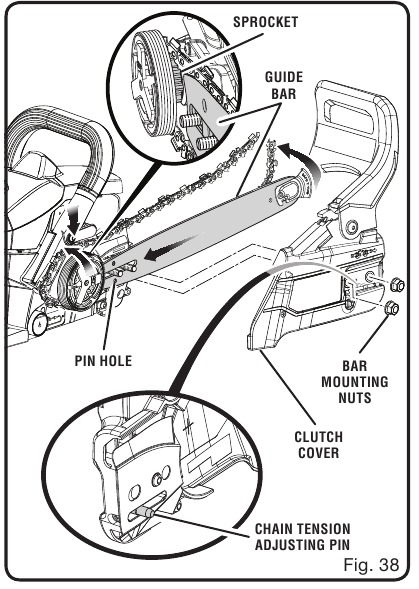 SPROCKET

GUIDE BAR

PIN HOLE

BAR MOUNTING NUTS

CLUTCH COVER

CHAIN TENSION ADJUSTING PIN

Fig. 38