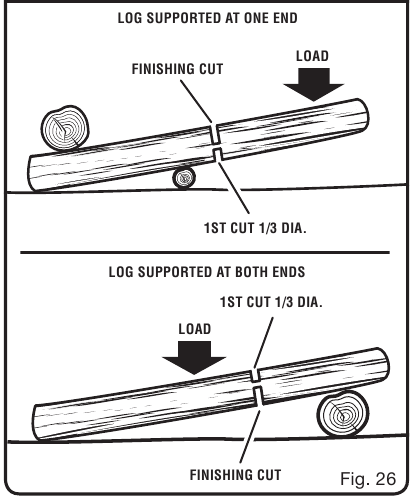 LOG SUPPORTED AT ONE END

LOAD

FINISHING CUT

1ST CUT 1/3 DIA.

LOG SUPPORTED AT BOTH ENDS

1ST CUT 1/3 DIA.

LOAD

FINISHING CUT

Fig. 26