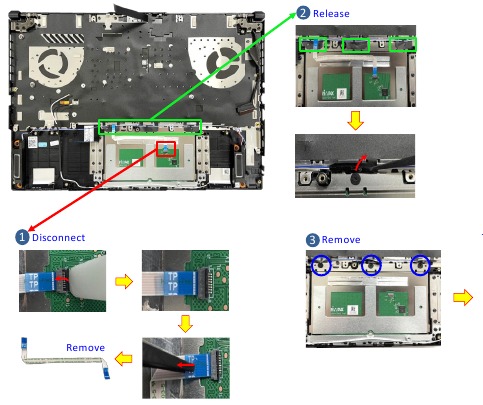 2 Release

1 Disconnect

TP
TP

TP
TP

Remove

3 Remove