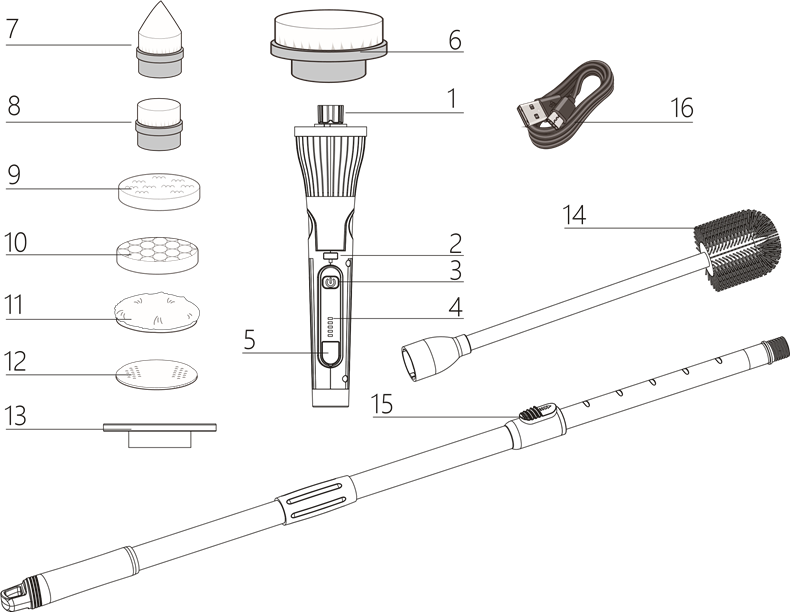 7
8
9
10
11
12
13
6
1
2
3
4
5
16
14
15