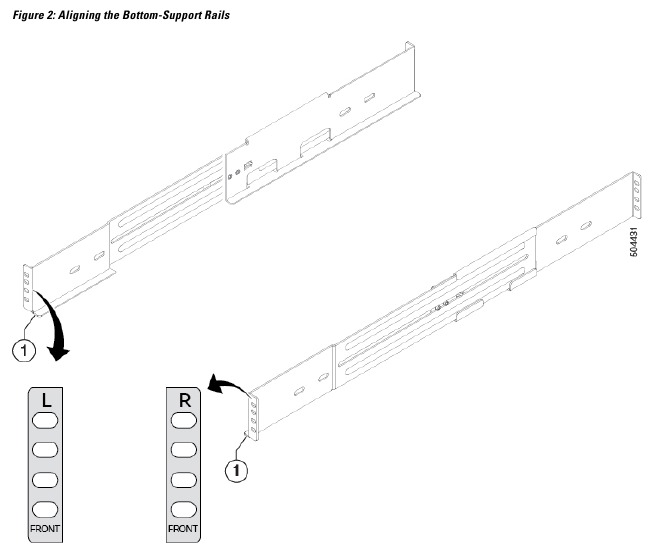 Figure 2: Aligning the Bottom-Support Rails

504431

1

1

L

FRONT

R

FRONT