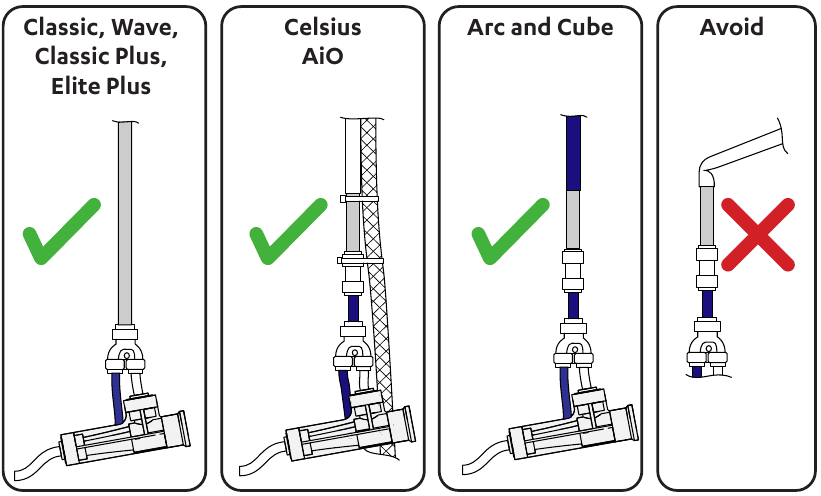 Classic, Wave, Classic Plus, Elite Plus

Celsius AiO

Arc and Cube

Avoid