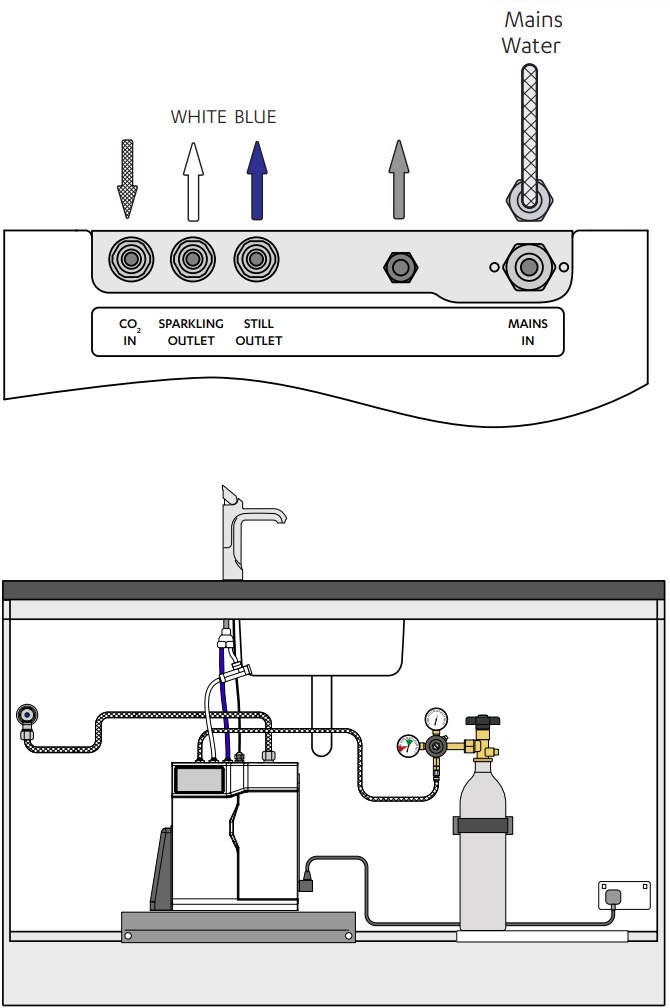 Mains Water

WHITE BLUE

$CO_2$ IN

SPARKLING OUTLET

STILL OUTLET

MAINS IN