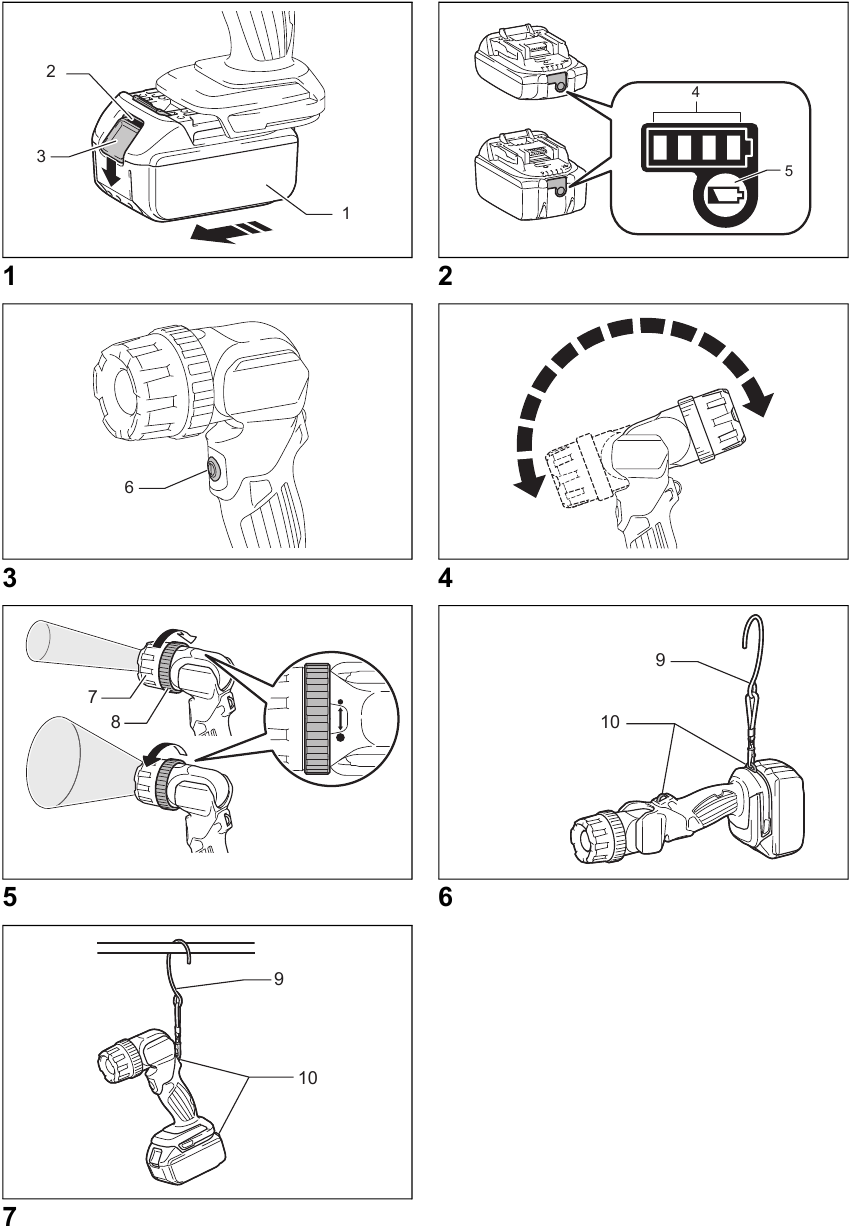 2
3
1
1

4
5
2

6
3

4

7
8
5

9
10
6

9
10
7