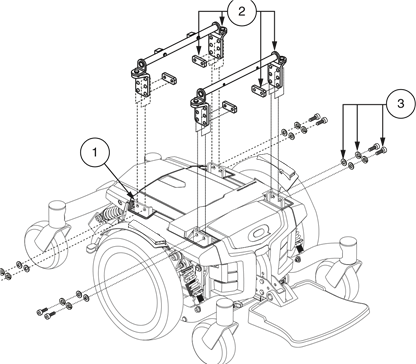 2

3

1