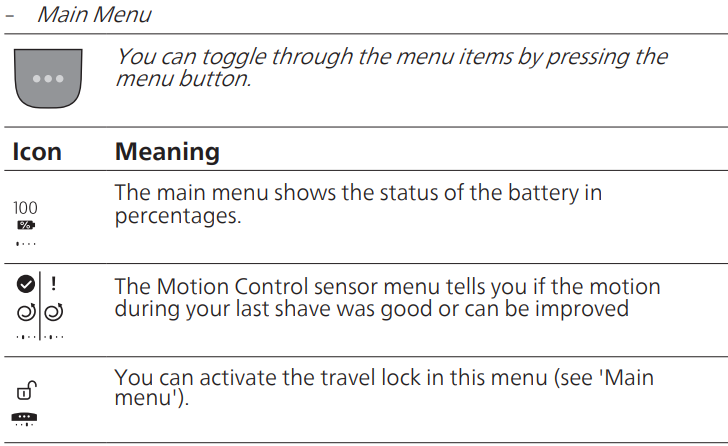 - Main Menu

You can toggle through the menu items by pressing the menu button.

| Icon | Meaning |
|---|---|
| 100 % | The main menu shows the status of the battery in percentages. |
| ! | The Motion Control sensor menu tells you if the motion during your last shave was good or can be improved |
|  | You can activate the travel lock in this menu (see 'Main menu'). |