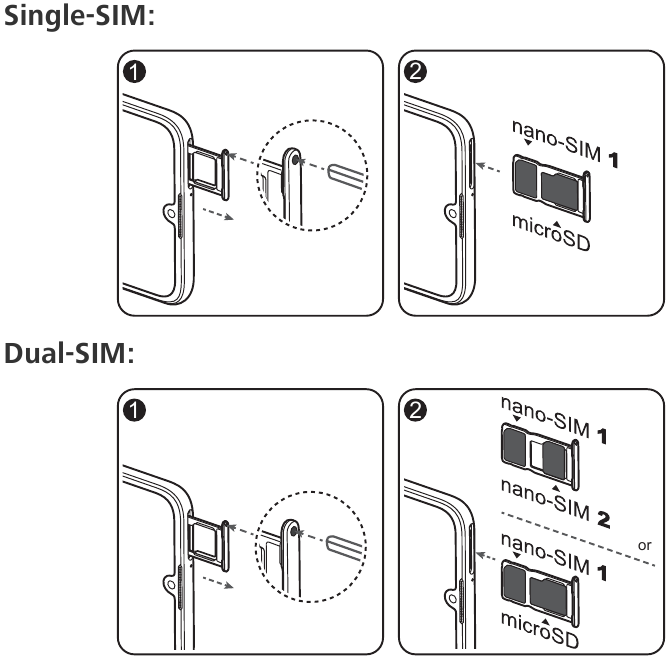 Single-SIM:

1

2

nano-SIM 1

microSD

Dual-SIM:

1

2

nano-SIM 1

nano-SIM 2

or

nano-SIM 1

microSD