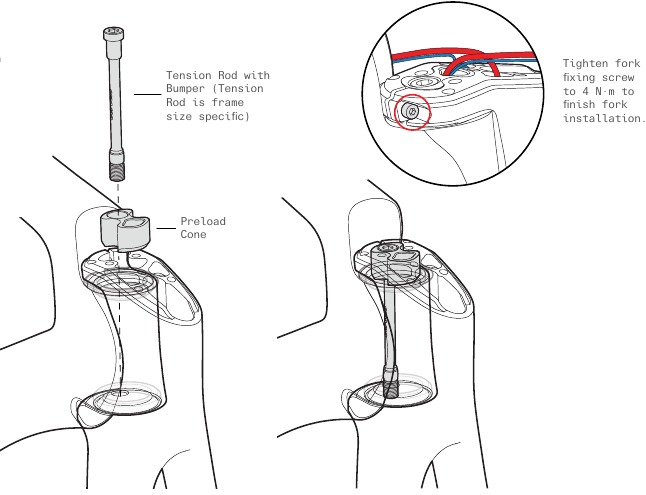 Tension Rod with Bumper (Tension Rod is frame size specific)

Preload Cone

Tighten fork fixing screw to 4 N·m to finish fork installation.