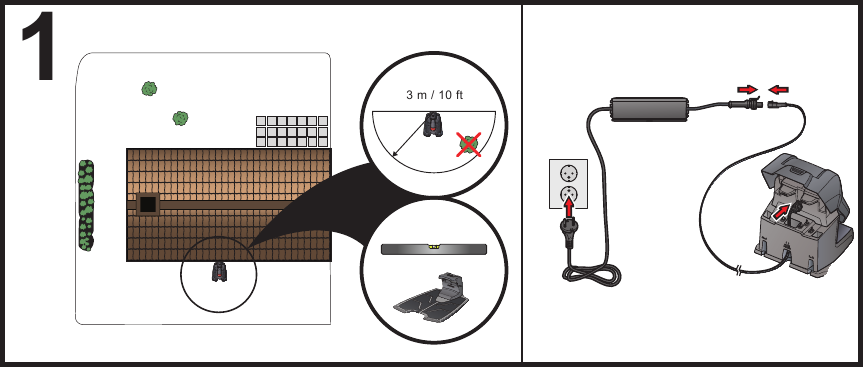 1

3 m / 10 ft