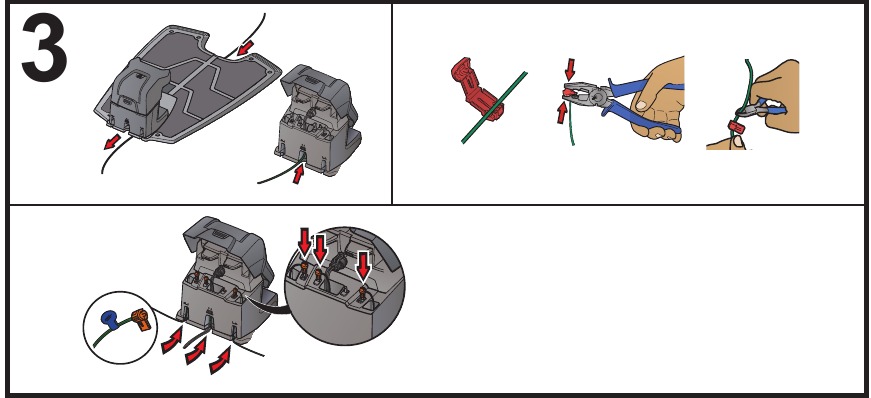 3