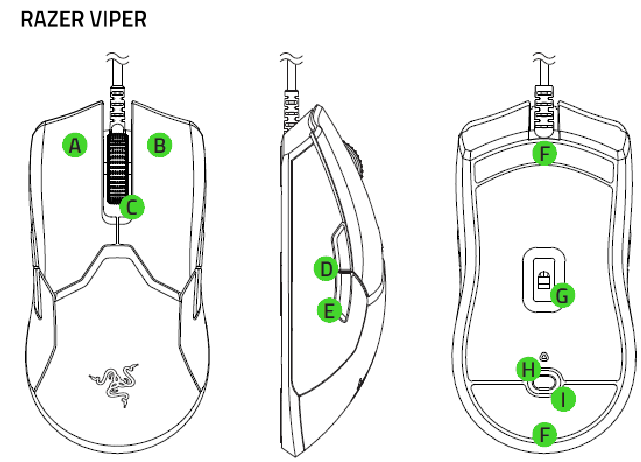 RAZER VIPER

A
B
C

D
E

F
G
H
I
F