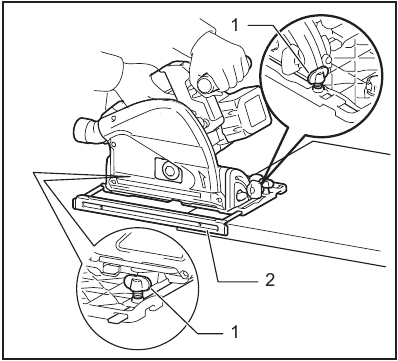 1

2

1