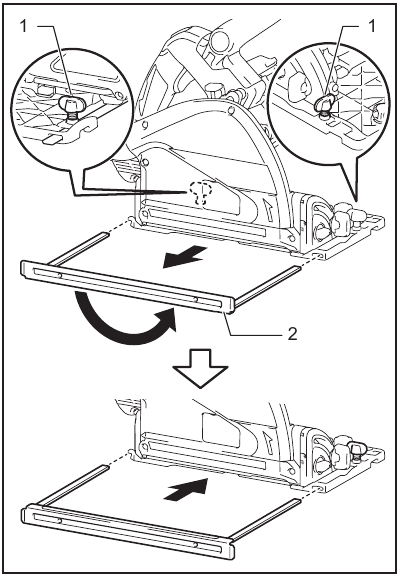 1
1
2