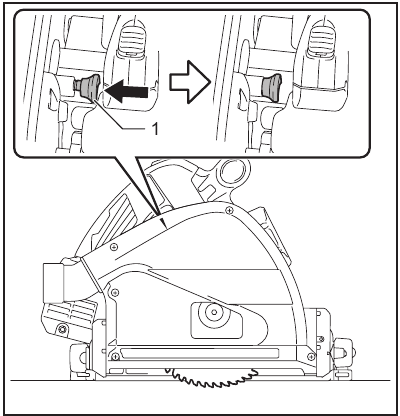 1