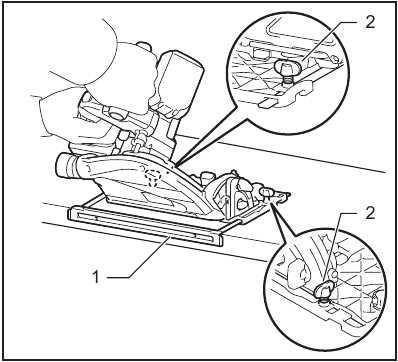 2
2
1