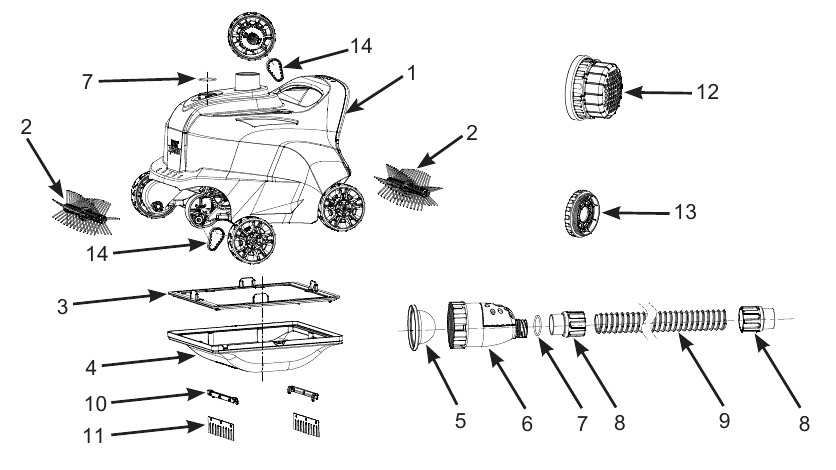 14
7
1
2
2
12
13
14
3
4
10
11
5
6
7
8
9
8