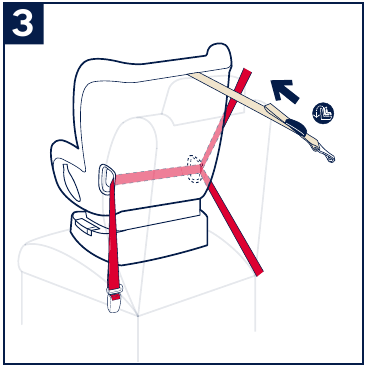 3