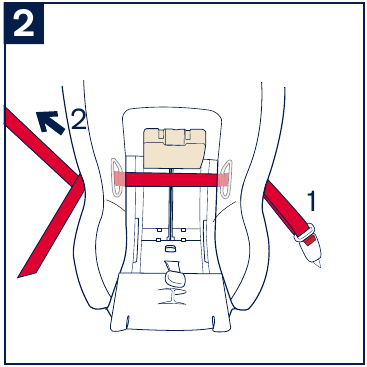 2

2

1