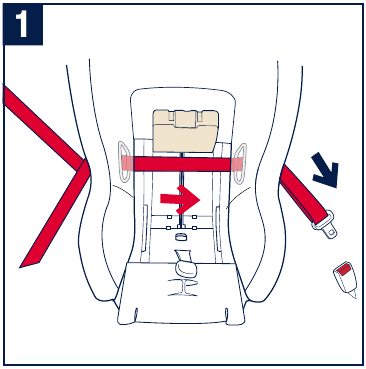 1