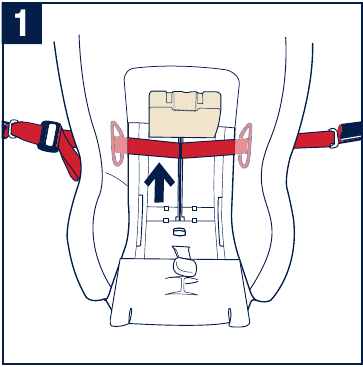 1