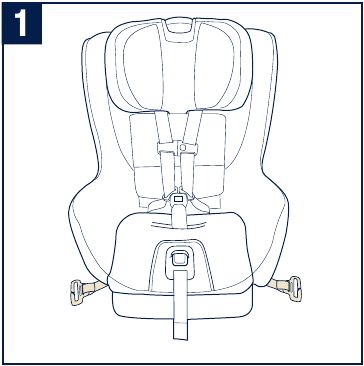 1