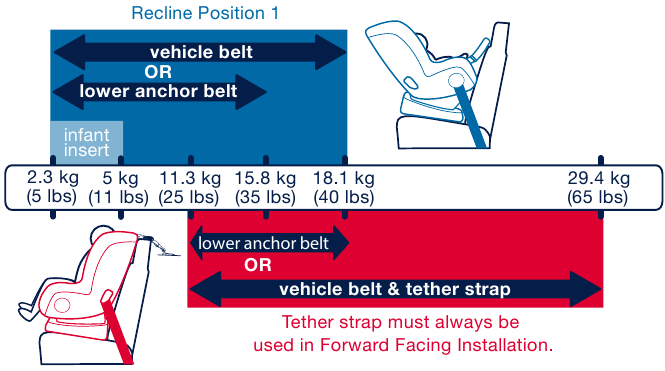 Recline Position 1

vehicle belt

OR

lower anchor belt

infant insert

2.3 kg (5 lbs)

5 kg (11 lbs)

11.3 kg (25 lbs)

15.8 kg (35 lbs)

18.1 kg (40 lbs)

29.4 kg (65 lbs)

lower anchor belt

OR

vehicle belt & tether strap

Tether strap must always be used in Forward Facing Installation.