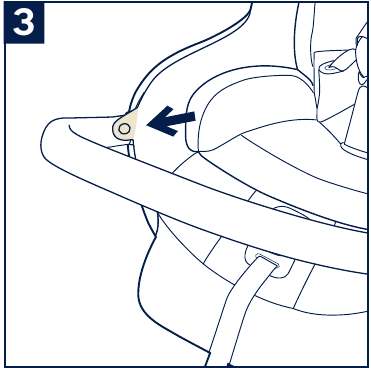 3