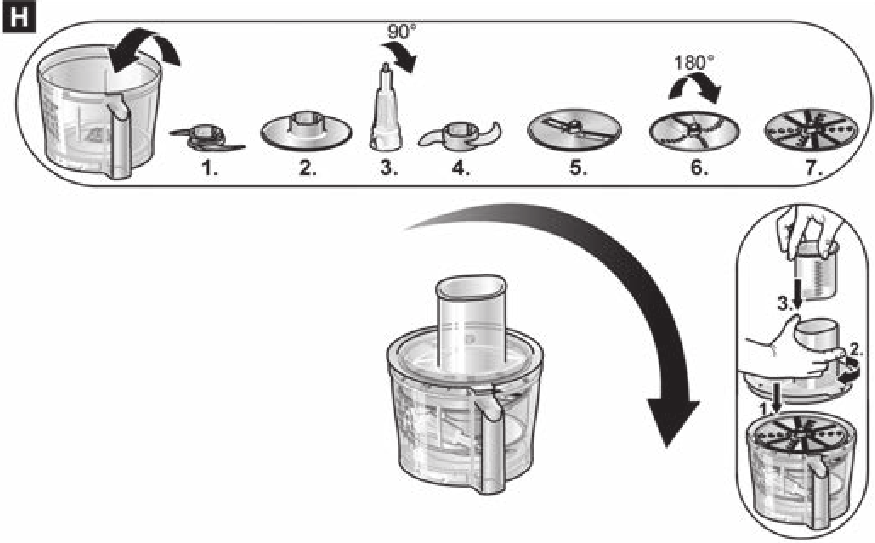 H

90°

180°

1. 2. 3. 4. 5. 6. 7.

3.

2.

1.