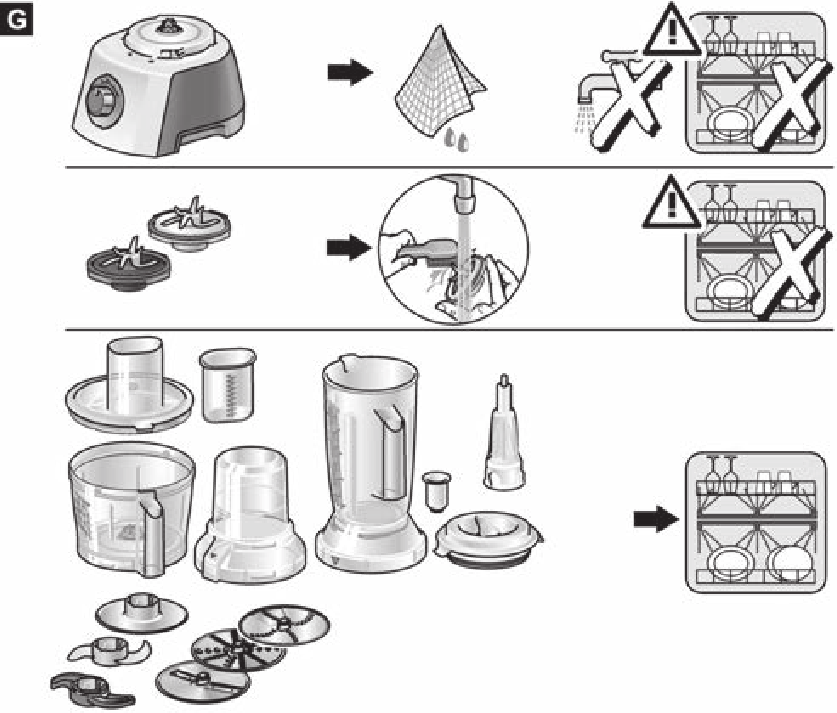 G