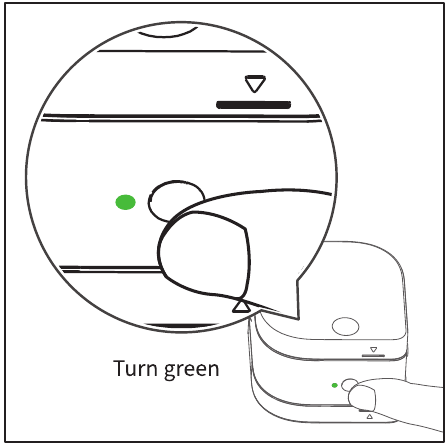 Turn green