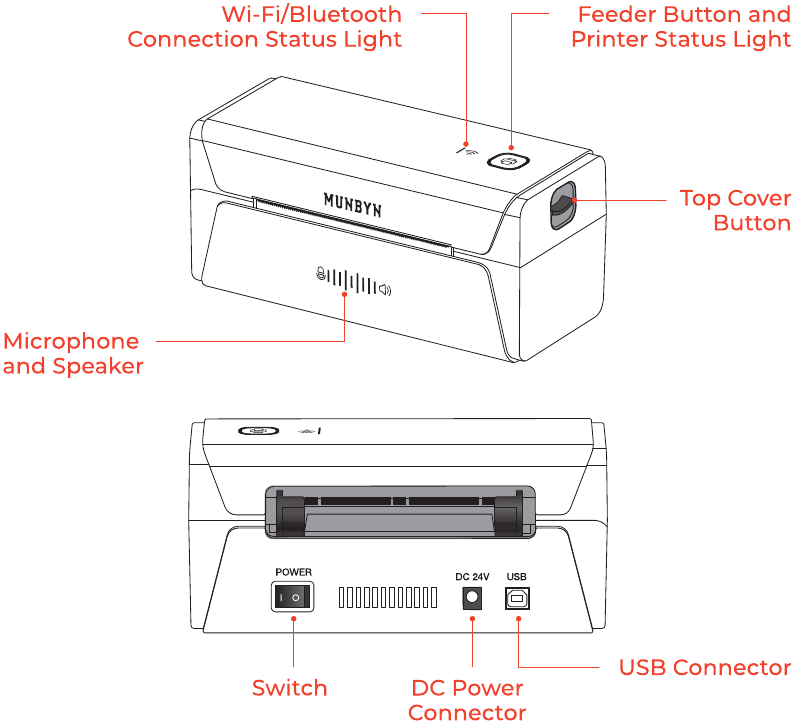 Wi-Fi/Bluetooth Connection Status Light

Feeder Button and Printer Status Light

MUNBYN

Top Cover Button

Microphone and Speaker

POWER

DC 24V

USB

Switch

DC Power Connector

USB Connector