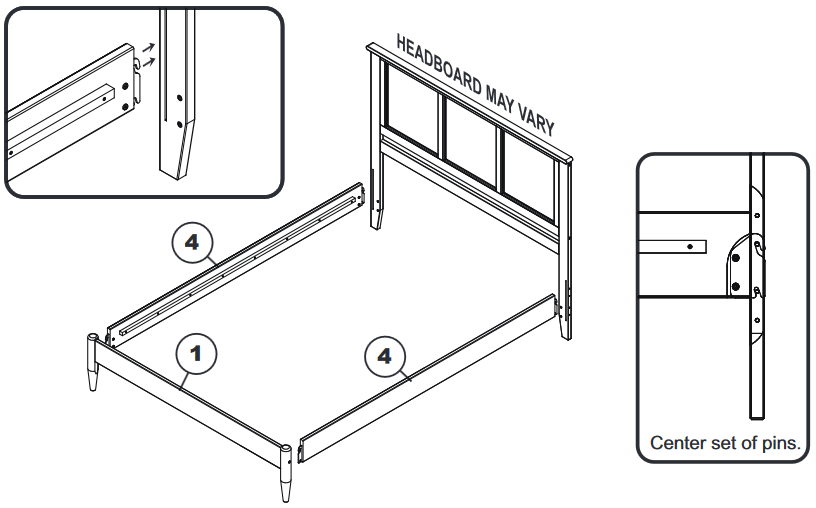 HEADBOARD MAY VARY

4

1

4

Center set of pins.