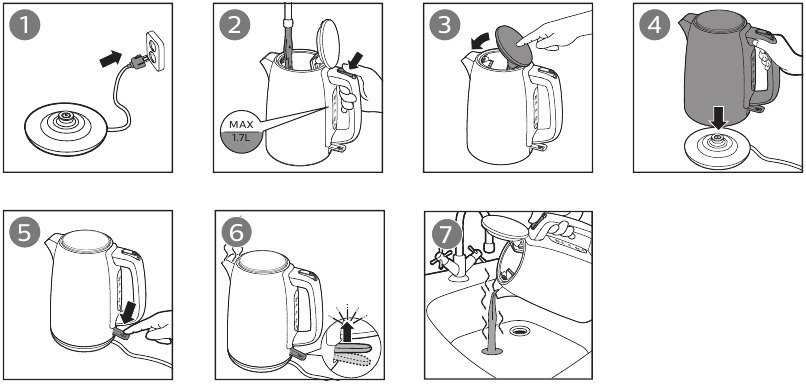 1

2

MAX
1.7L

3

4

5

6

7