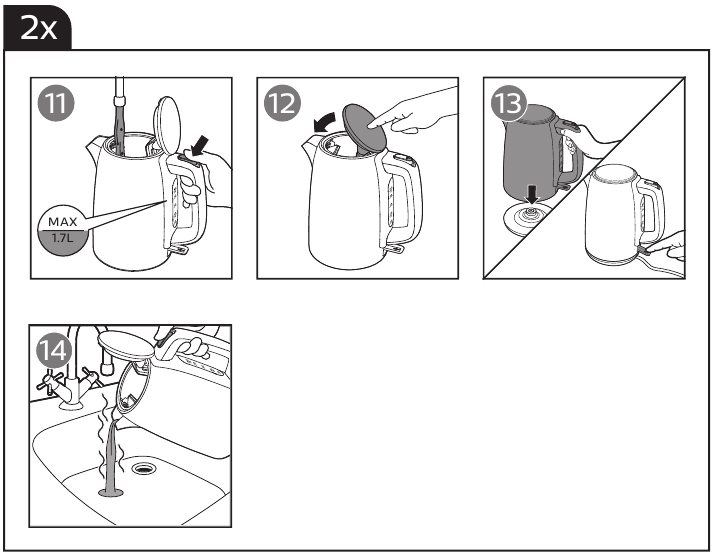 2x

11

MAX
1.7L

12

13

14